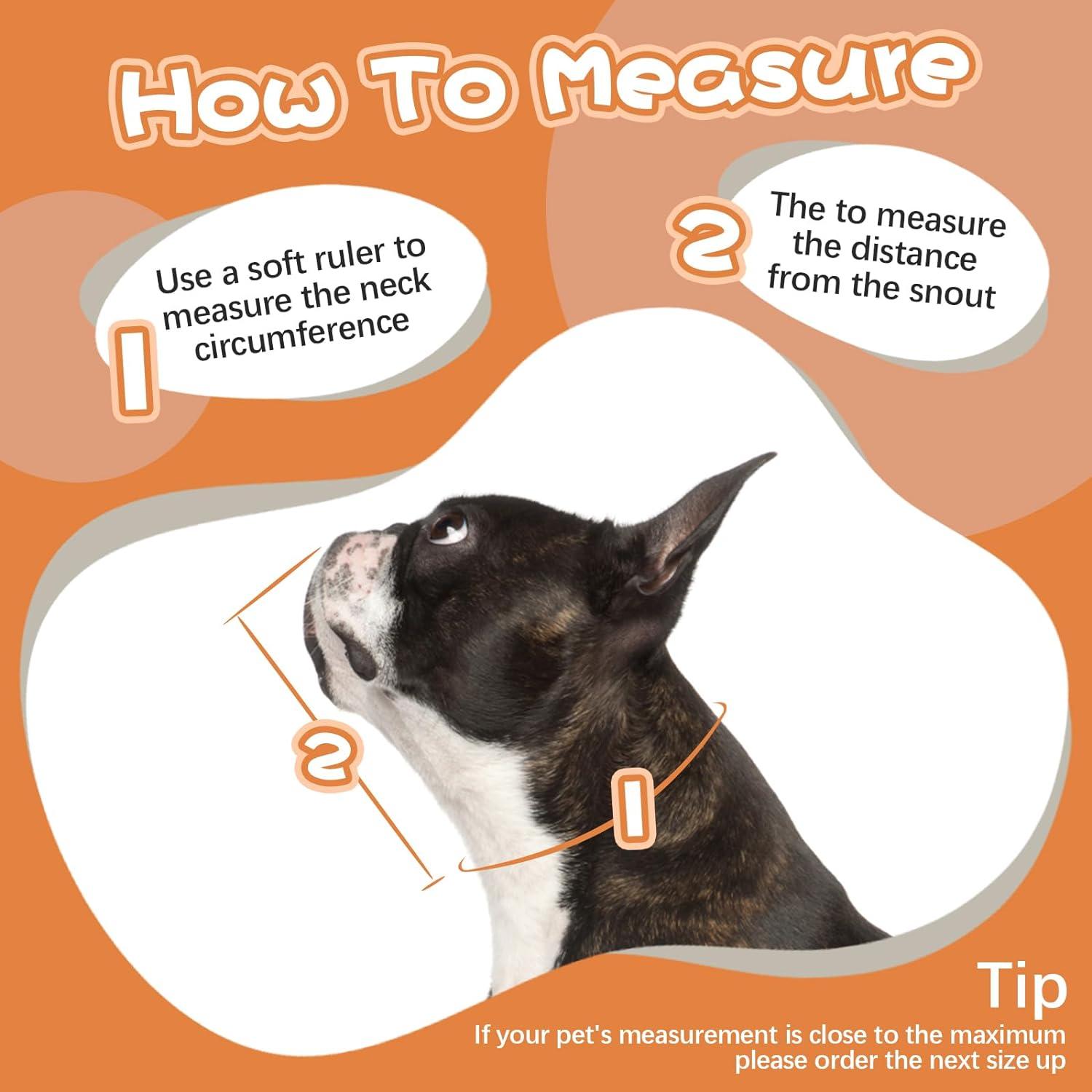 How To Measure

1 Use a soft ruler to measure the neck circumference

2 The to measure the distance from the snout

2

1

Tip
If your pet's measurement is close to the maximum please order the next size up