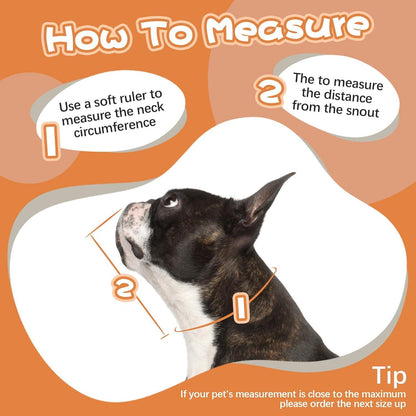 How To Measure

1 Use a soft ruler to measure the neck circumference

2 The to measure the distance from the snout

2

1

Tip
If your pet's measurement is close to the maximum please order the next size up