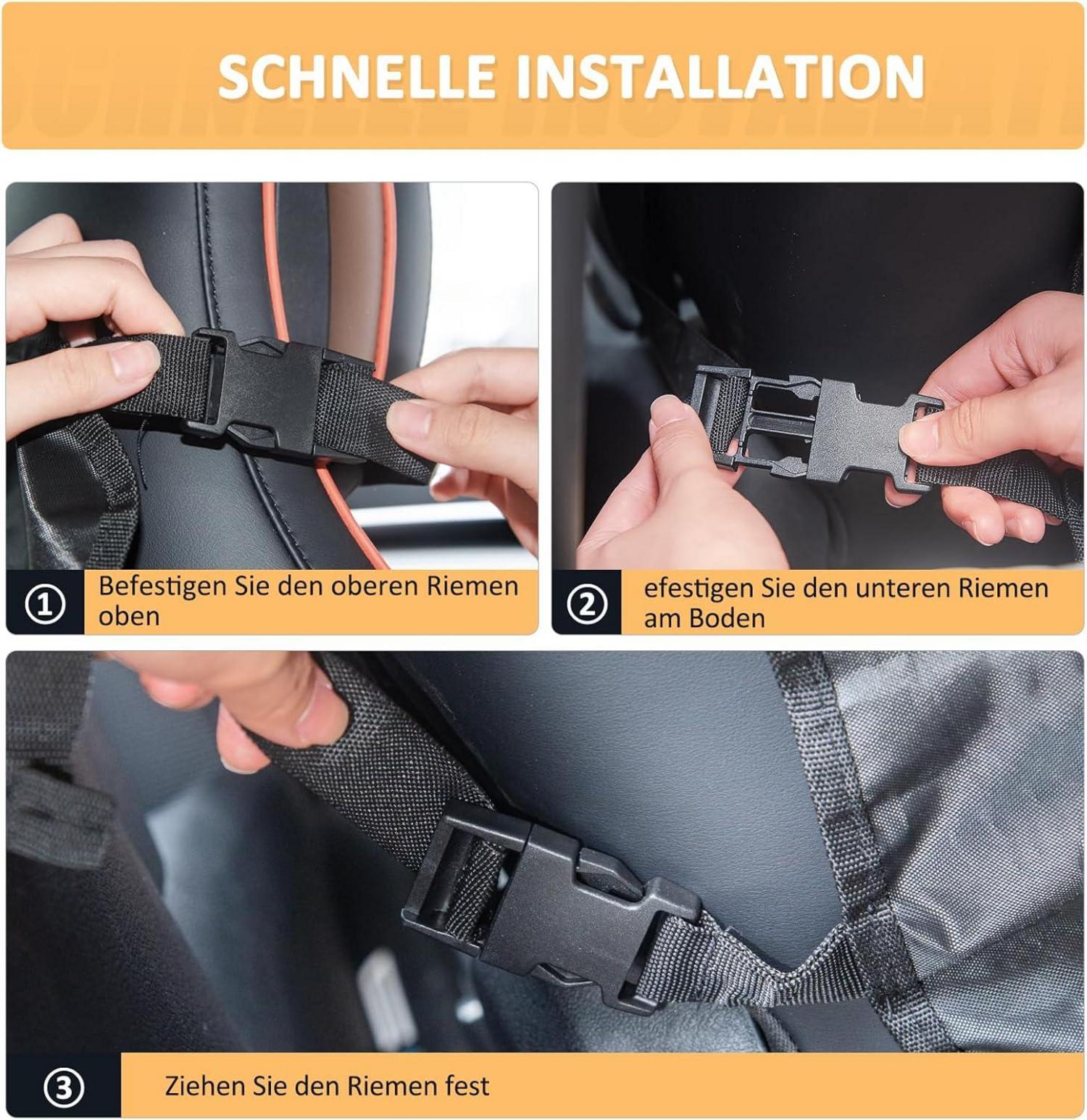 SCHNELLE INSTALLATION

①

Befestigen Sie den oberen Riemen oben

②

efestigen Sie den unteren Riemen am Boden

③

Ziehen Sie den Riemen fest