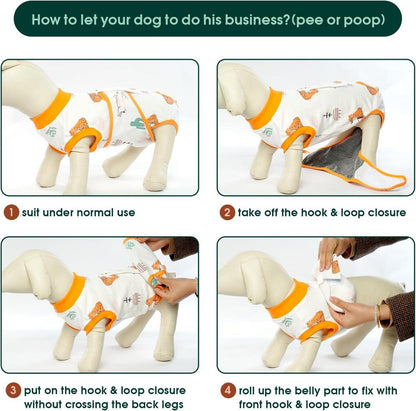 How to let your dog to do his business?(pee or poop)

1 suit under normal use

2 take off the hook & loop closure

3 put on the hook & loop closure without crossing the back legs

4 roll up the belly part to fix with front hook & loop closure