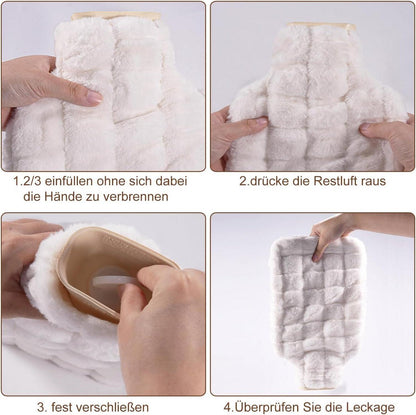 1.2/3 einfüllen ohne sich dabei die Hände zu verbrennen

2.drücke die Restluft raus

3. fest verschließen

4.Überprüfen Sie die Leckage