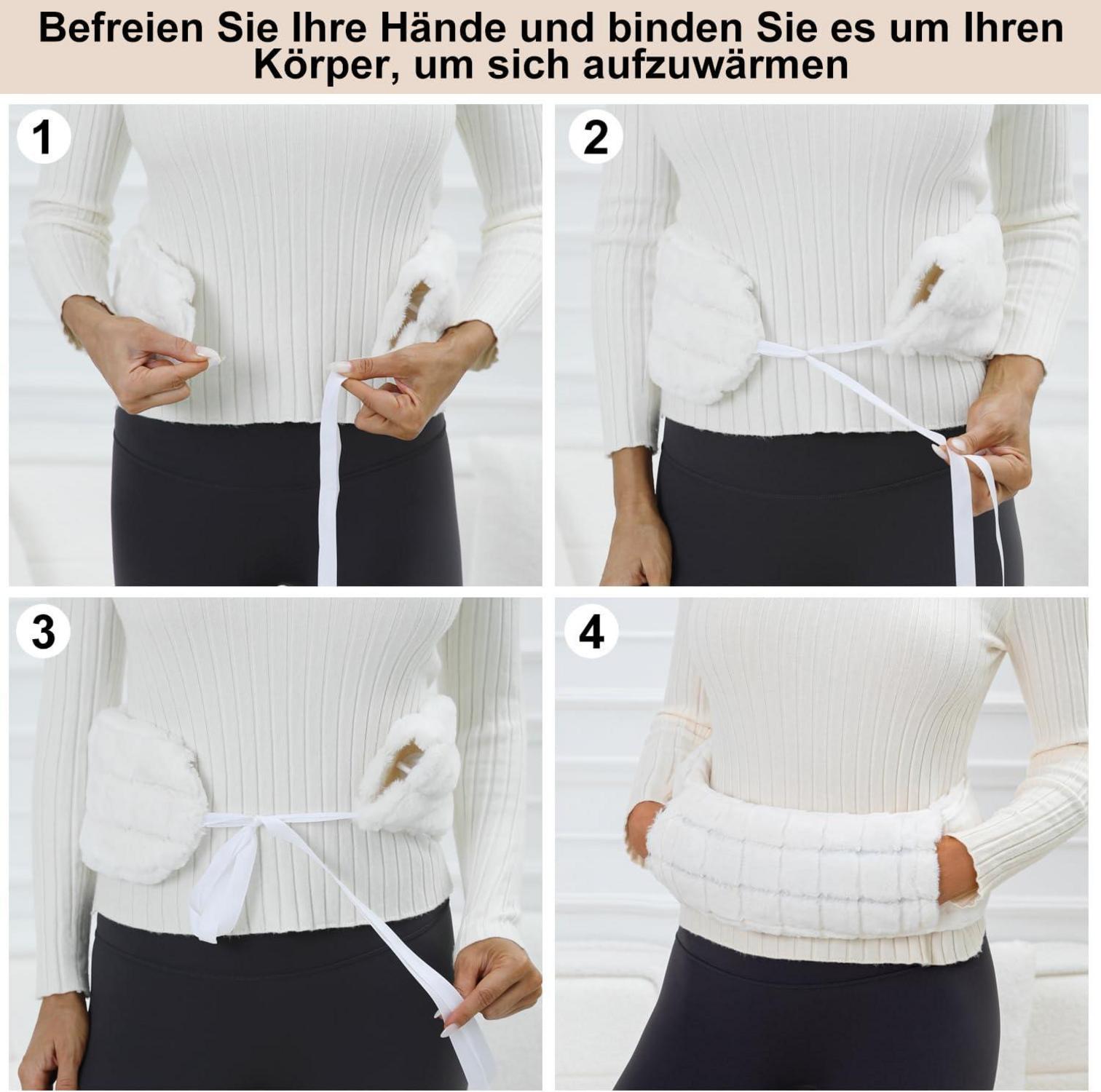 Befreien Sie Ihre Hände und binden Sie es um Ihren Körper, um sich aufzuwärmen

1

2

3

4