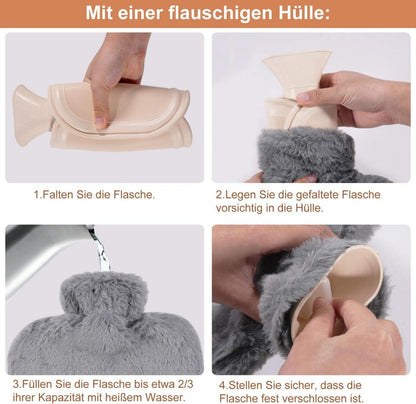 Mit einer flauschigen Hülle:

1.Falten Sie die Flasche.

2.Legen Sie die gefaltete Flasche vorsichtig in die Hülle.

3.Füllen Sie die Flasche bis etwa 2/3 ihrer Kapazität mit heißem Wasser.

4.Stellen Sie sicher, dass die Flasche fest verschlossen ist.