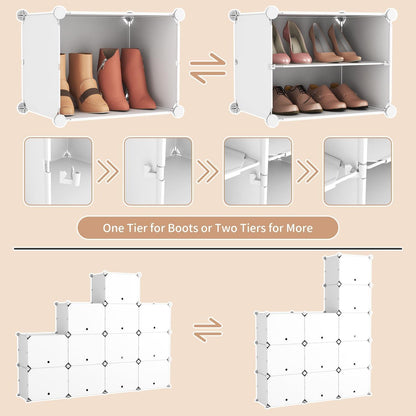 One Tier for Boots or Two Tiers for More