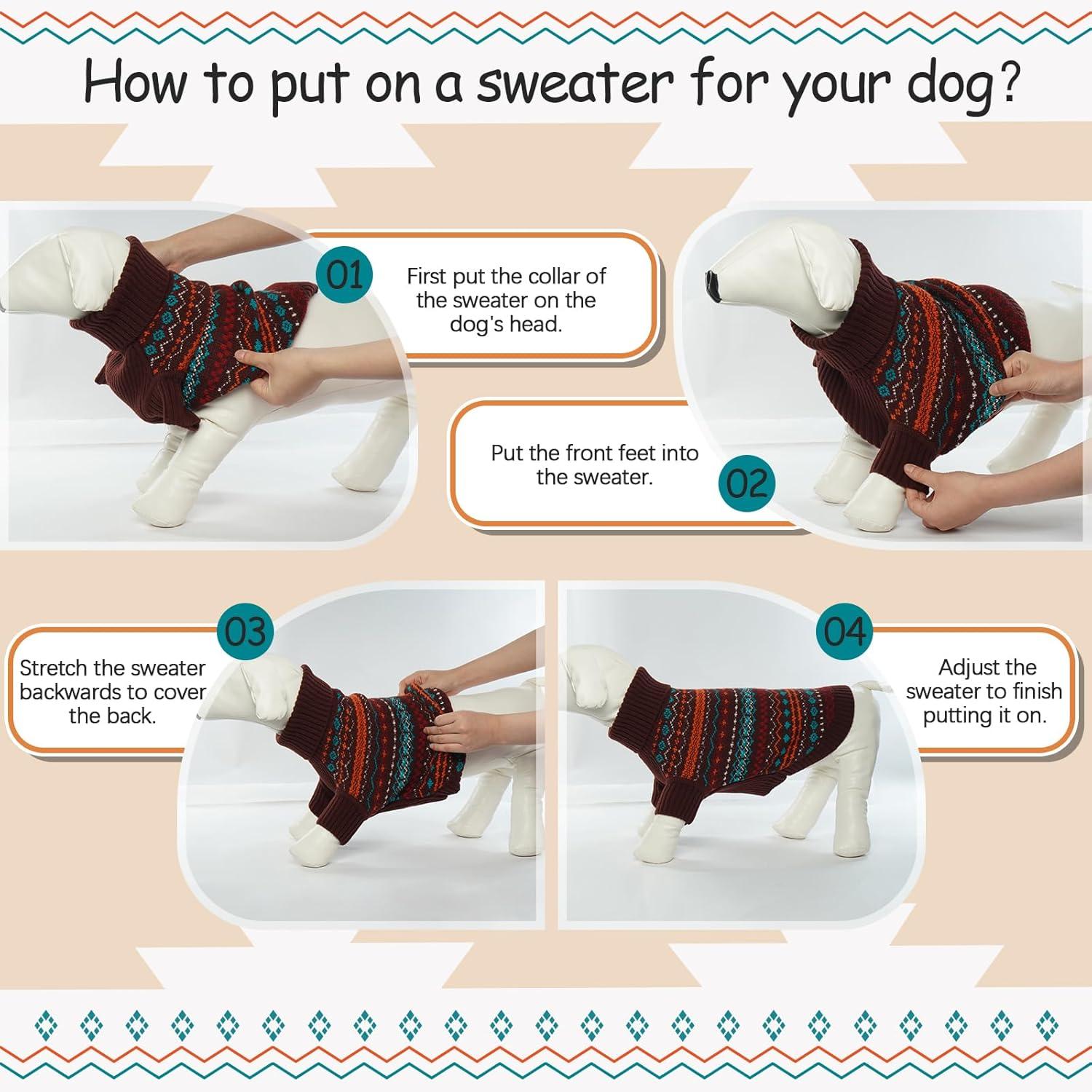 How to put on a sweater for your dog?

01

First put the collar of the sweater on the dog's head.

Put the front feet into the sweater.

02

03

Stretch the sweater backwards to cover the back.

04

Adjust the sweater to finish putting it on.