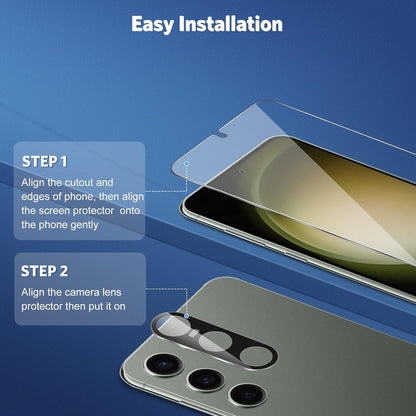 Easy Installation

STEP 1
Align the cutout and edges of phone, then align the screen protector onto the phone gently

STEP 2
Align the camera lens protector then put it on