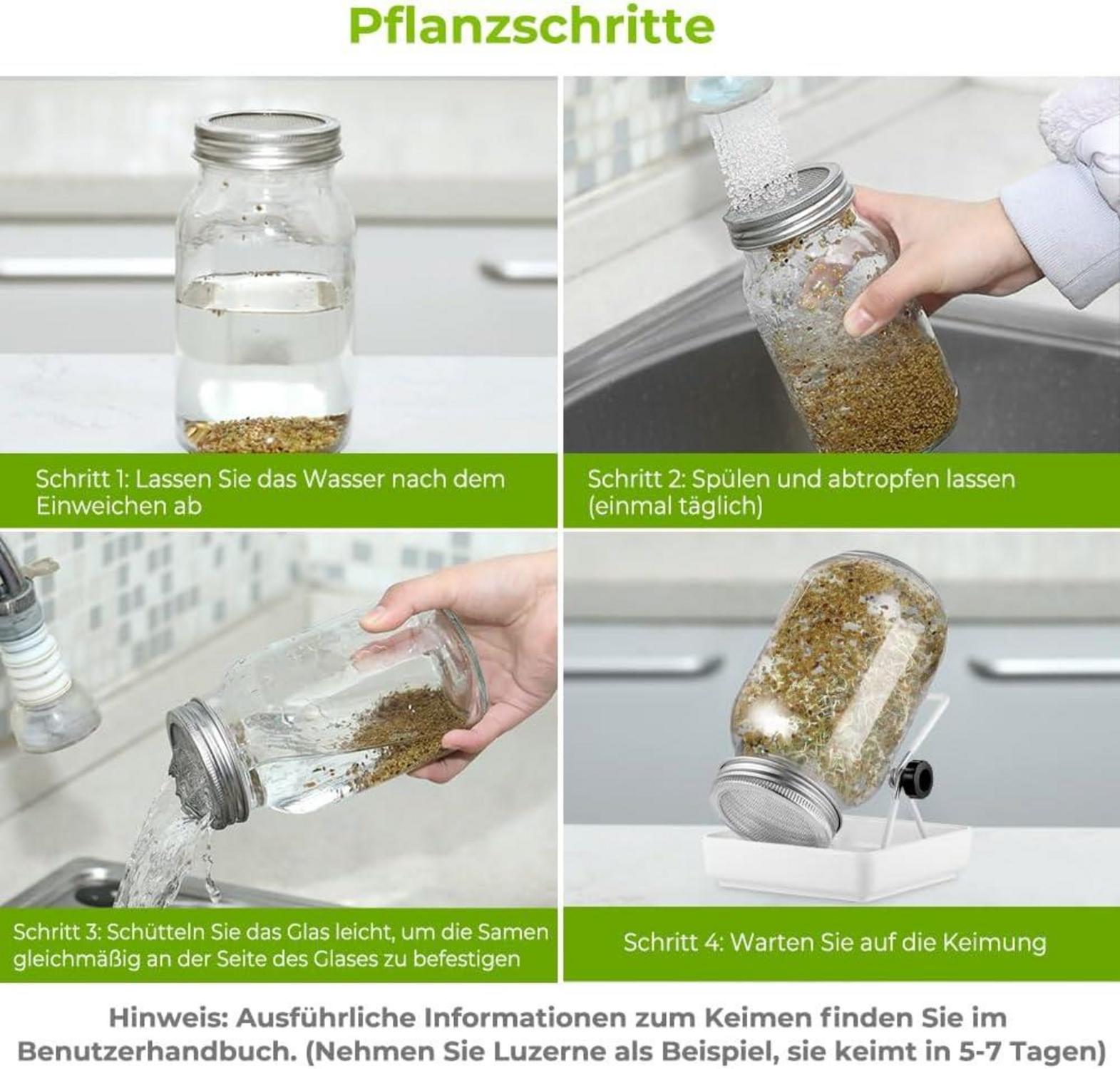 Pflanzschritte

Schritt 1: Lassen Sie das Wasser nach dem Einweichen ab

Schritt 2: Spülen und abtropfen lassen (einmal täglich)

Schritt 3: Schütteln Sie das Glas leicht, um die Samen gleichmäßig an der Seite des Glases zu befestigen

Schritt 4: Warten Sie auf die Keimung

Hinweis: Ausführliche Informationen zum Keimen finden Sie im Benutzerhandbuch. (Nehmen Sie Luzerne als Beispiel, sie keimt in 5-7 Tagen)