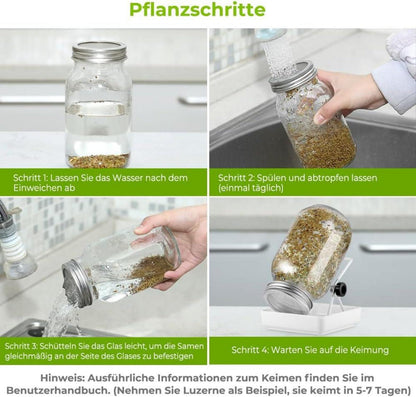 Pflanzschritte

Schritt 1: Lassen Sie das Wasser nach dem Einweichen ab

Schritt 2: Spülen und abtropfen lassen (einmal täglich)

Schritt 3: Schütteln Sie das Glas leicht, um die Samen gleichmäßig an der Seite des Glases zu befestigen

Schritt 4: Warten Sie auf die Keimung

Hinweis: Ausführliche Informationen zum Keimen finden Sie im Benutzerhandbuch. (Nehmen Sie Luzerne als Beispiel, sie keimt in 5-7 Tagen)