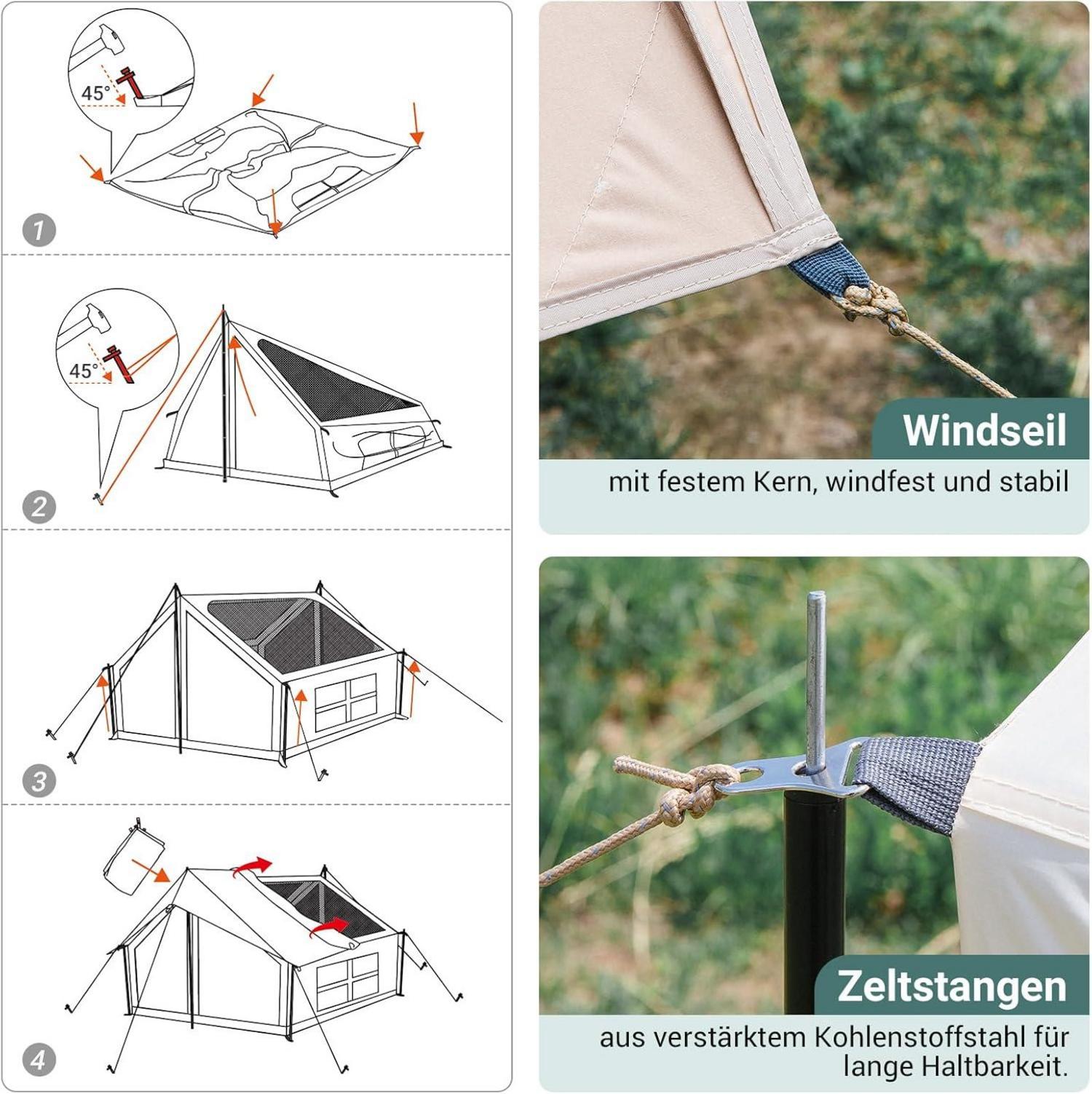 45°

1

45°

2

3

4

Windseil

mit festem Kern, windfest und stabil

Zeltstangen

aus verstärktem Kohlenstoffstahl für lange Haltbarkeit.