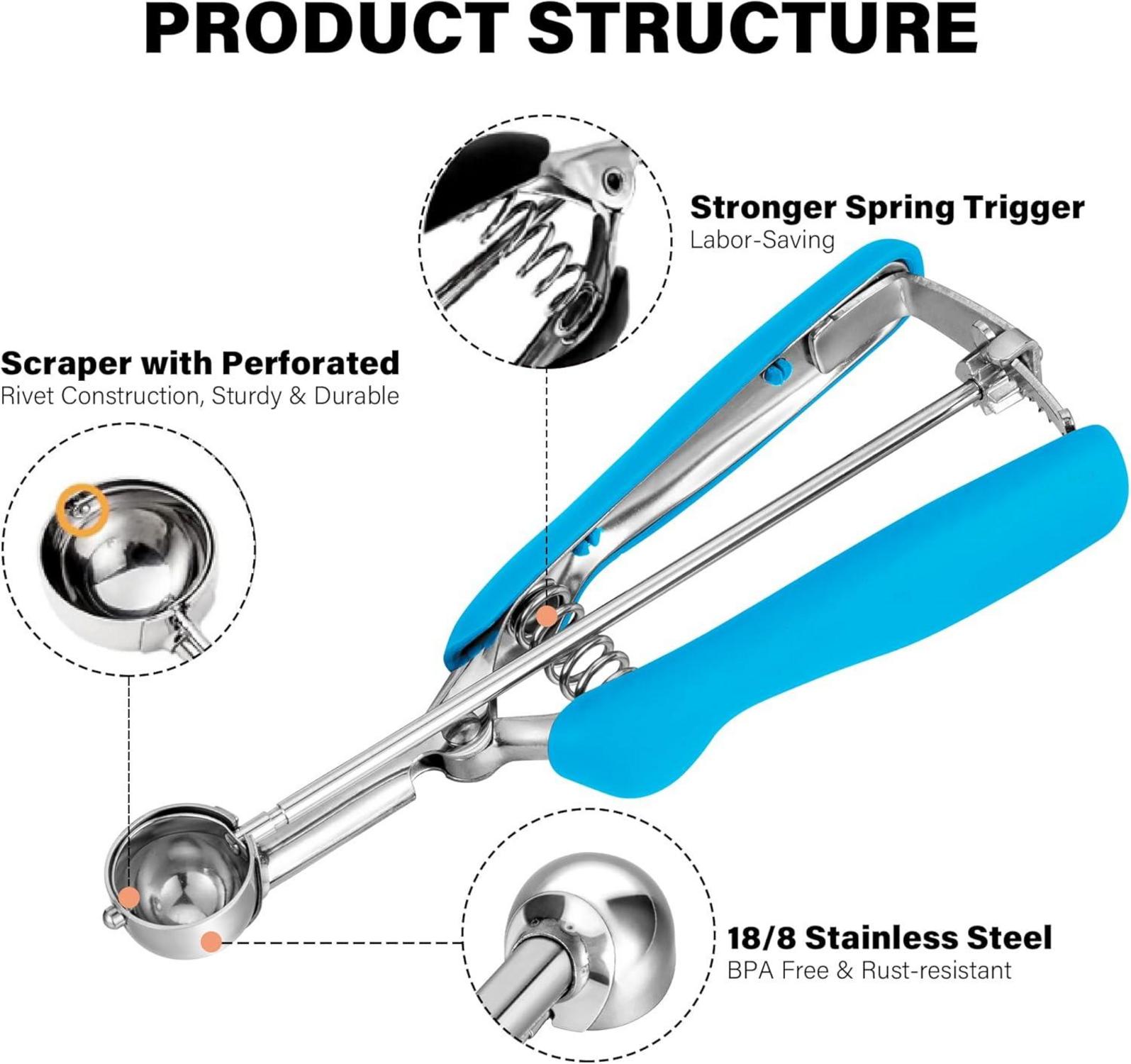 PRODUCT STRUCTURE

Stronger Spring Trigger
Labor-Saving

Scraper with Perforated
Rivet Construction, Sturdy & Durable

18/8 Stainless Steel
BPA Free & Rust-resistant