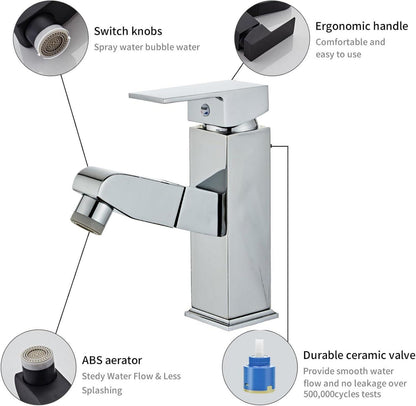 Switch knobs
Spray water bubble water

Ergonomic handle
Comfortable and easy to use

ABS aerator
Stedy Water Flow & Less Splashing

Durable ceramic valve
Provide smooth water flow and no leakage over 500,000cycles tests