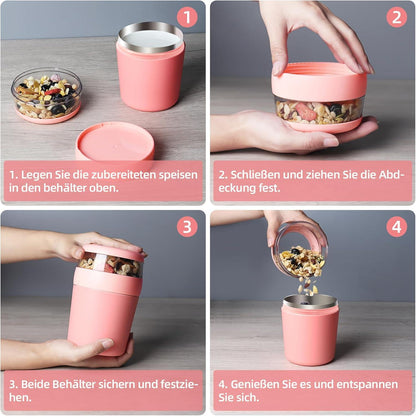 1

1. Legen Sie die zubereiteten speisen in den behälter oben.

2

2. Schließen und ziehen Sie die Abdeckung fest.

3

3. Beide Behälter sichern und festziehen.

4

4. Genießen Sie es und entspannen Sie sich.