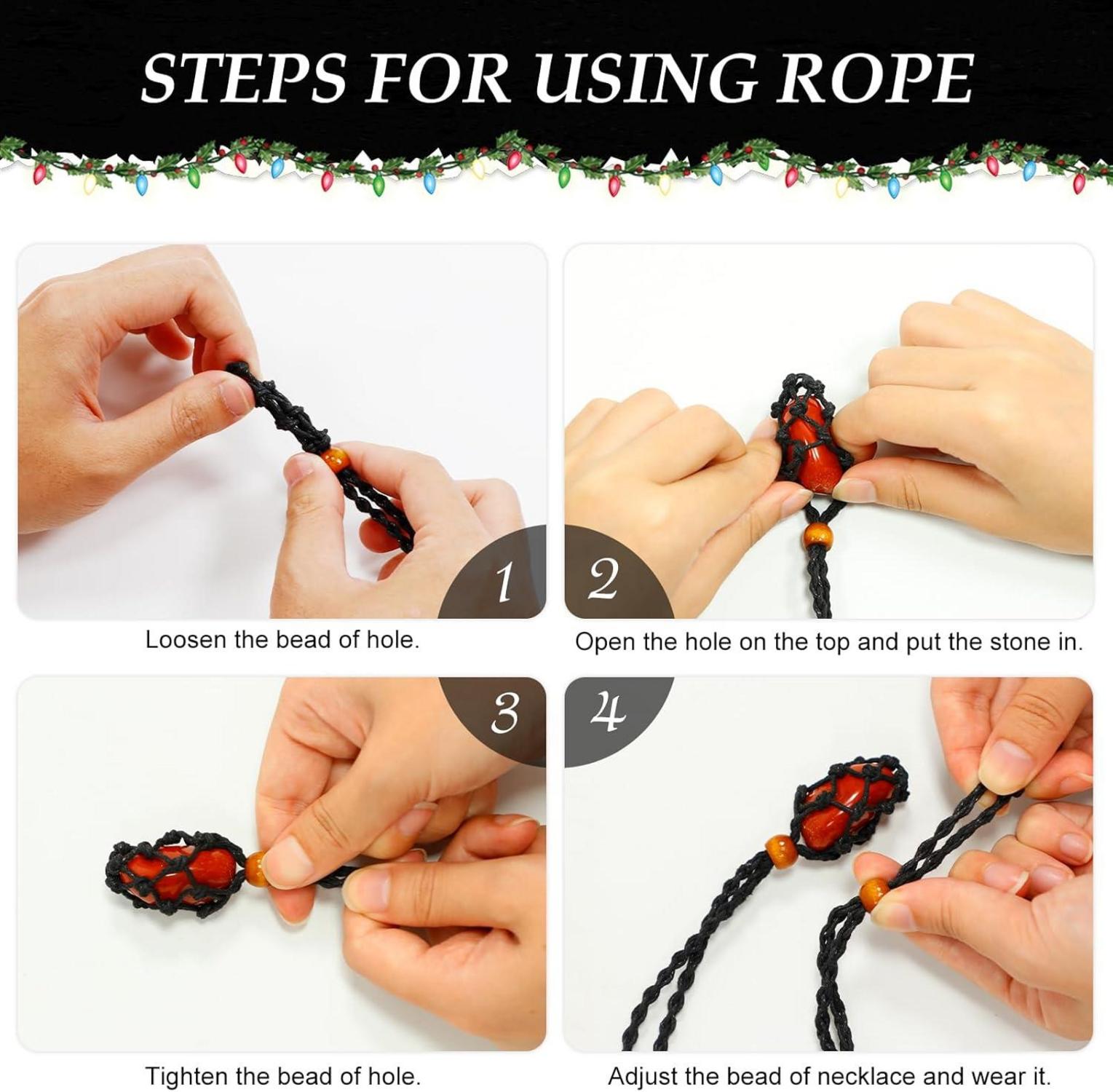 STEPS FOR USING ROPE

1

Loosen the bead of hole.

2

Open the hole on the top and put the stone in.

3

Tighten the bead of hole.

4

Adjust the bead of necklace and wear it.