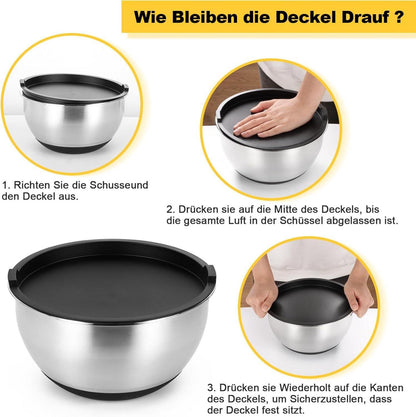 Wie Bleiben die Deckel Drauf ?

1. Richten Sie die Schusseund den Deckel aus.

2. Drücken sie auf die Mitte des Deckels, bis die gesamte Luft in der Schüssel abgelassen ist.

3. Drücken sie Wiederholt auf die Kanten des Deckels, um Sicherzustellen, dass der Deckel fest sitzt.