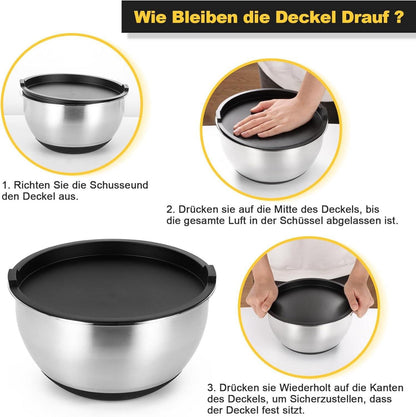 Wie Bleiben die Deckel Drauf ?

1. Richten Sie die Schusseund den Deckel aus.

2. Drücken sie auf die Mitte des Deckels, bis die gesamte Luft in der Schüssel abgelassen ist.

3. Drücken sie Wiederholt auf die Kanten des Deckels, um Sicherzustellen, dass der Deckel fest sitzt.