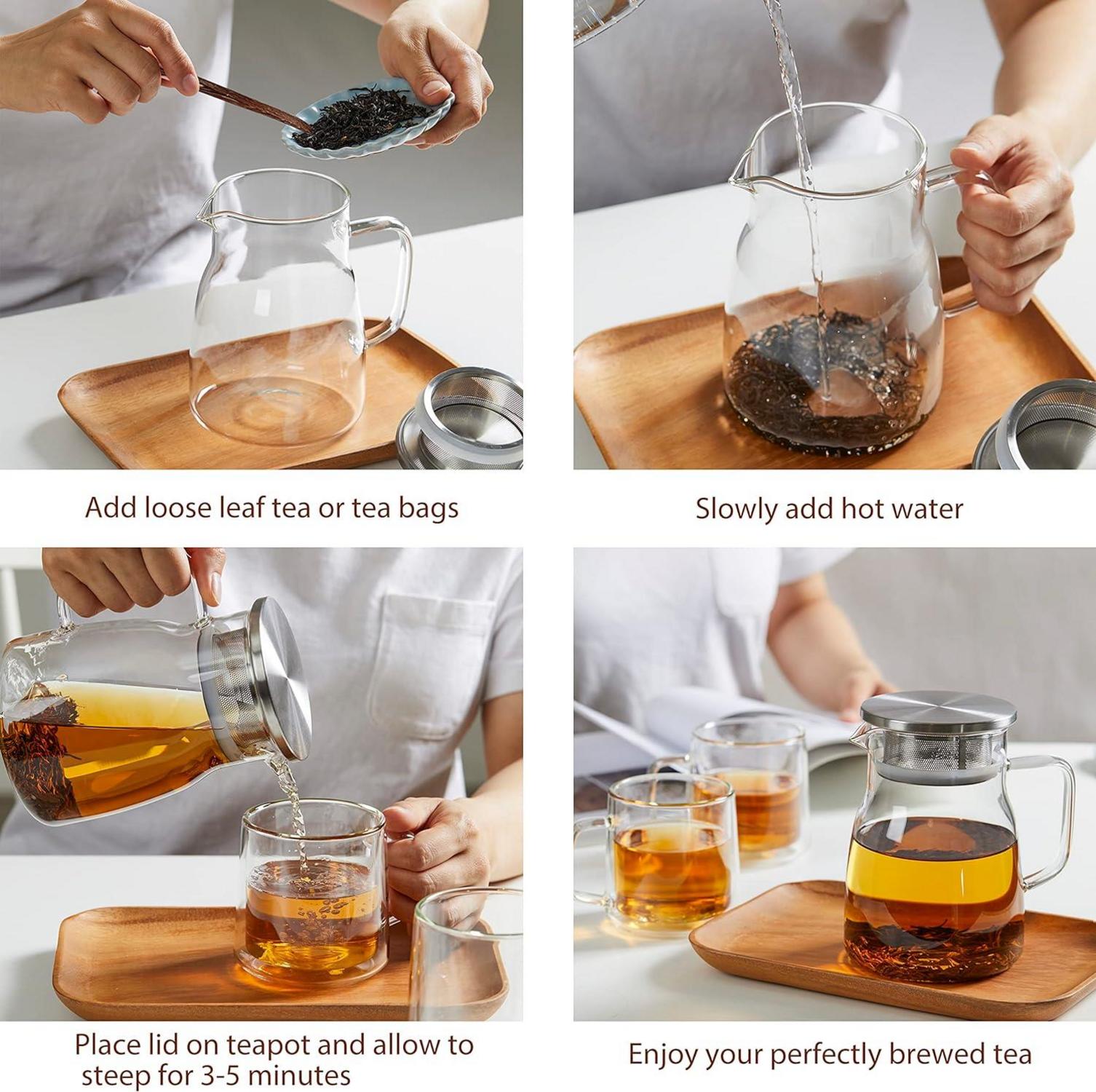 Add loose leaf tea or tea bags

Slowly add hot water

Place lid on teapot and allow to steep for 3-5 minutes

Enjoy your perfectly brewed tea