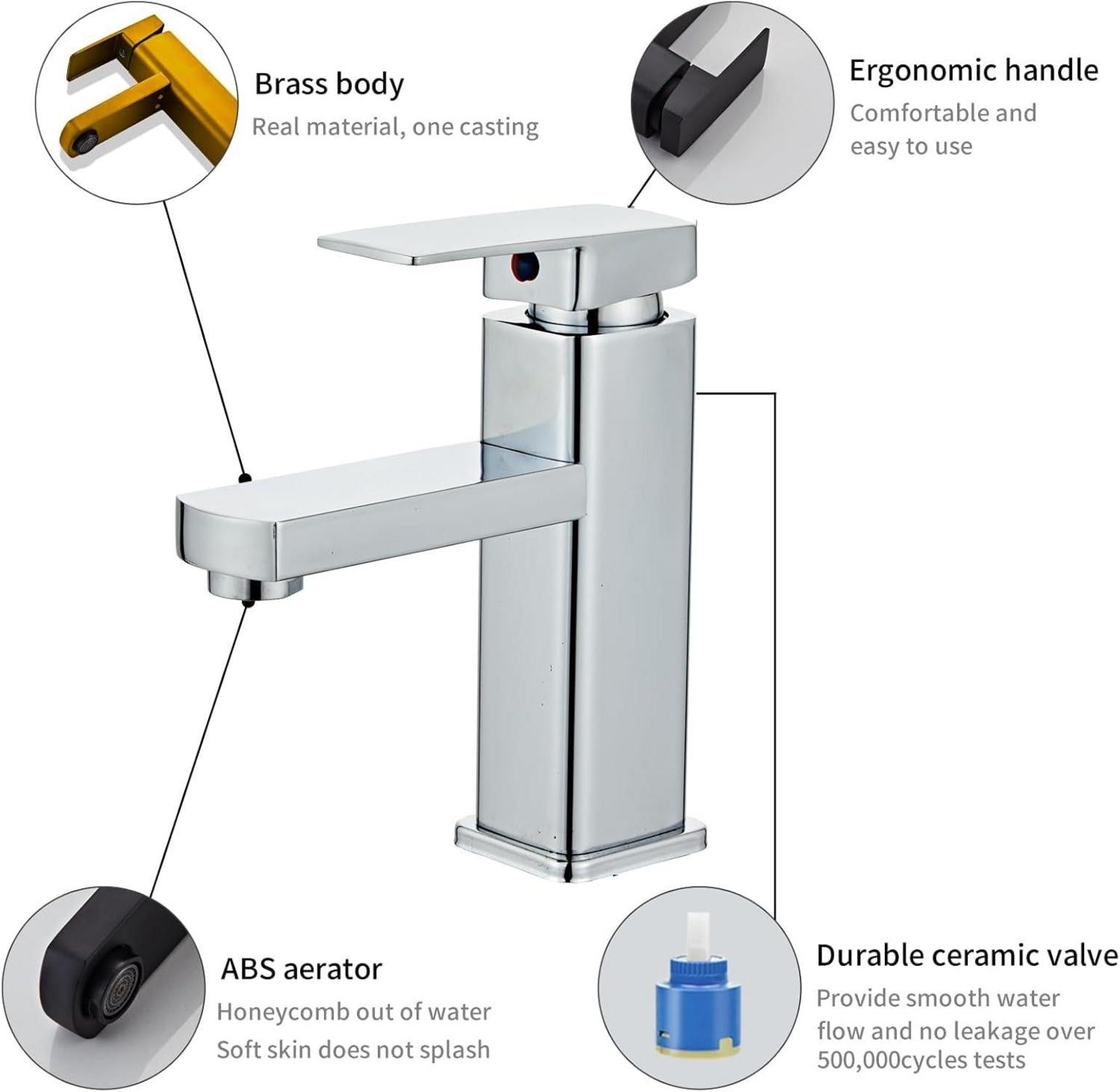 Brass body
Real material, one casting

Ergonomic handle
Comfortable and easy to use

ABS aerator
Honeycomb out of water
Soft skin does not splash

Durable ceramic valve
Provide smooth water flow and no leakage over 500,000cycles tests