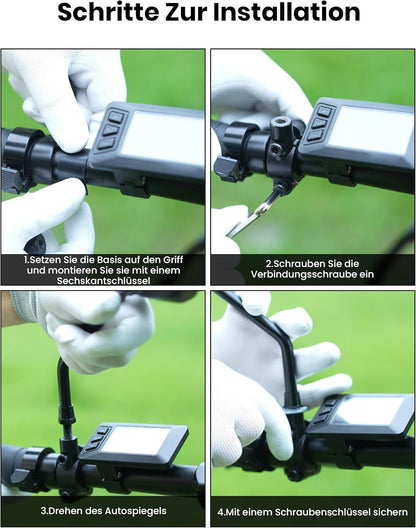 Schritte Zur Installation

1.Setzen Sie die Basis auf den Griff und montieren Sie sie mit einem Sechskantschlüssel

2.Schrauben Sie die Verbindungsschraube ein

3.Drehen des Autospiegels

4.Mit einem Schraubenschlüssel sichern