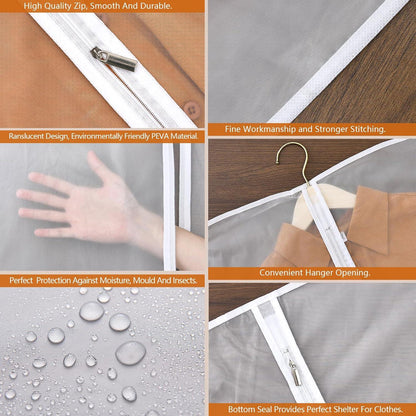 High Quality Zip, Smooth And Durable.

Ranslucent Design, Environmentally Friendly PEVA Material.

Perfect Protection Against Moisture, Mould And Insects.

Fine Workmanship and Stronger Stitching.

Convenient Hanger Opening.

Bottom Seal Provides Perfect Shelter For Clothes.