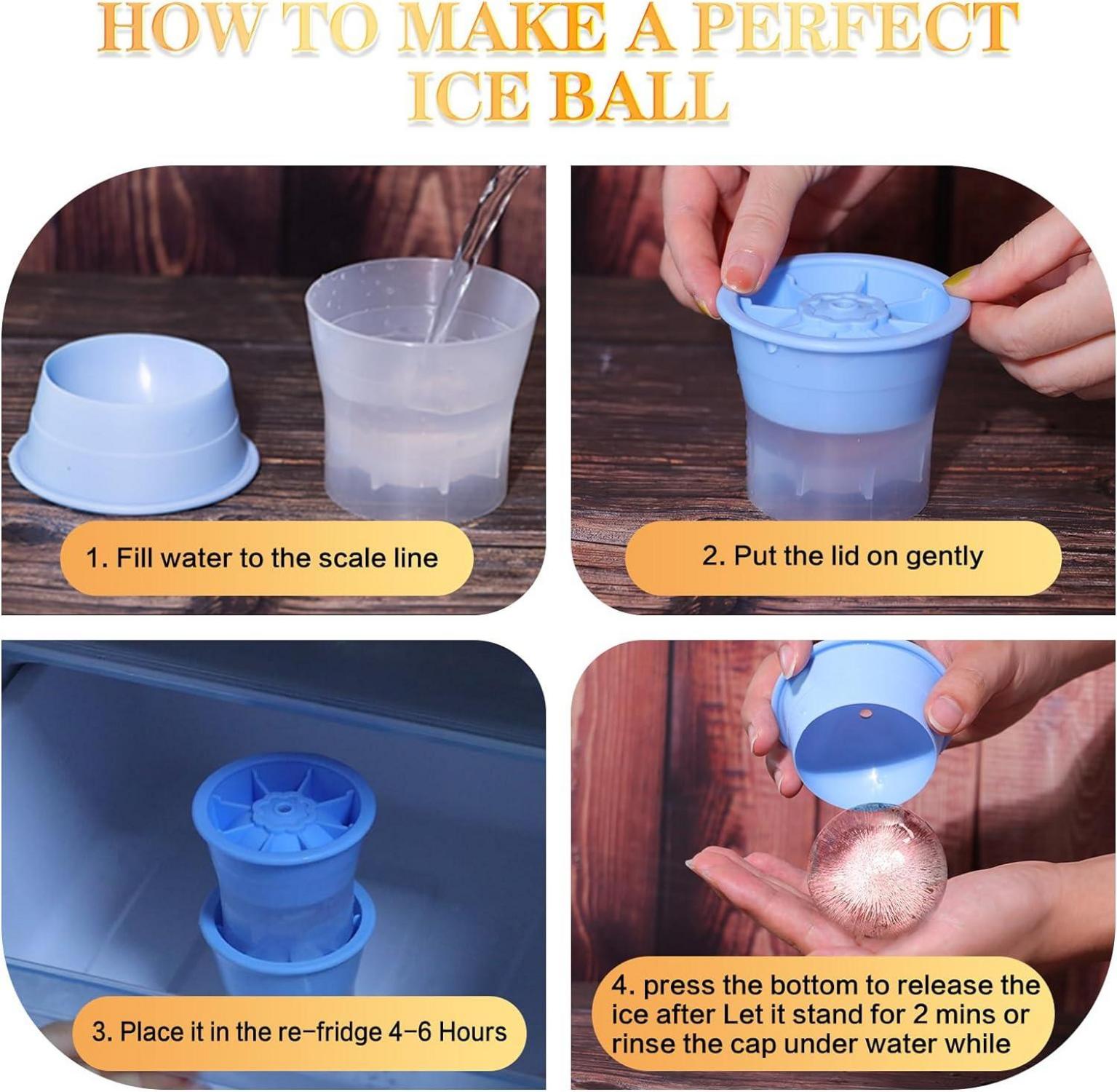 HOW TO MAKE A PERFECT ICE BALL

1. Fill water to the scale line

2. Put the lid on gently

3. Place it in the re-fridge 4-6 Hours

4. press the bottom to release the ice after Let it stand for 2 mins or rinse the cap under water while