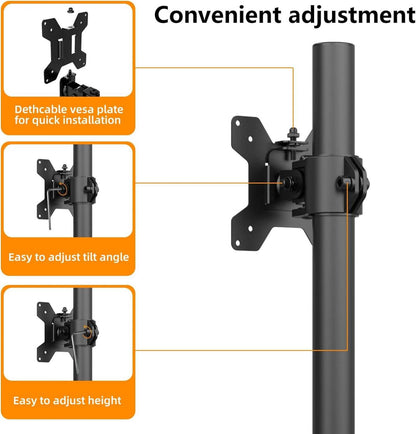 Convenient adjustment

Dethcable vesa plate for quick installation

Easy to adjust tilt angle

Easy to adjust height