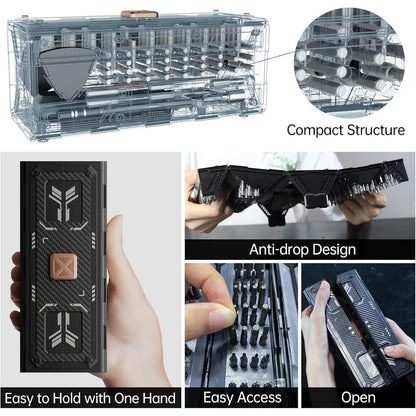 Compact Structure

Anti-drop Design

Easy to Hold with One Hand

Easy Access

Open