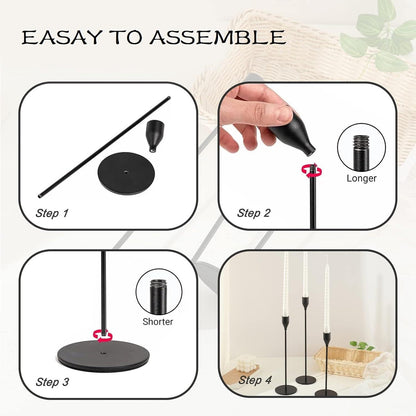 EASAY TO ASSEMBLE

Step 1

Longer

Step 2

Shorter

Step 3

Step 4