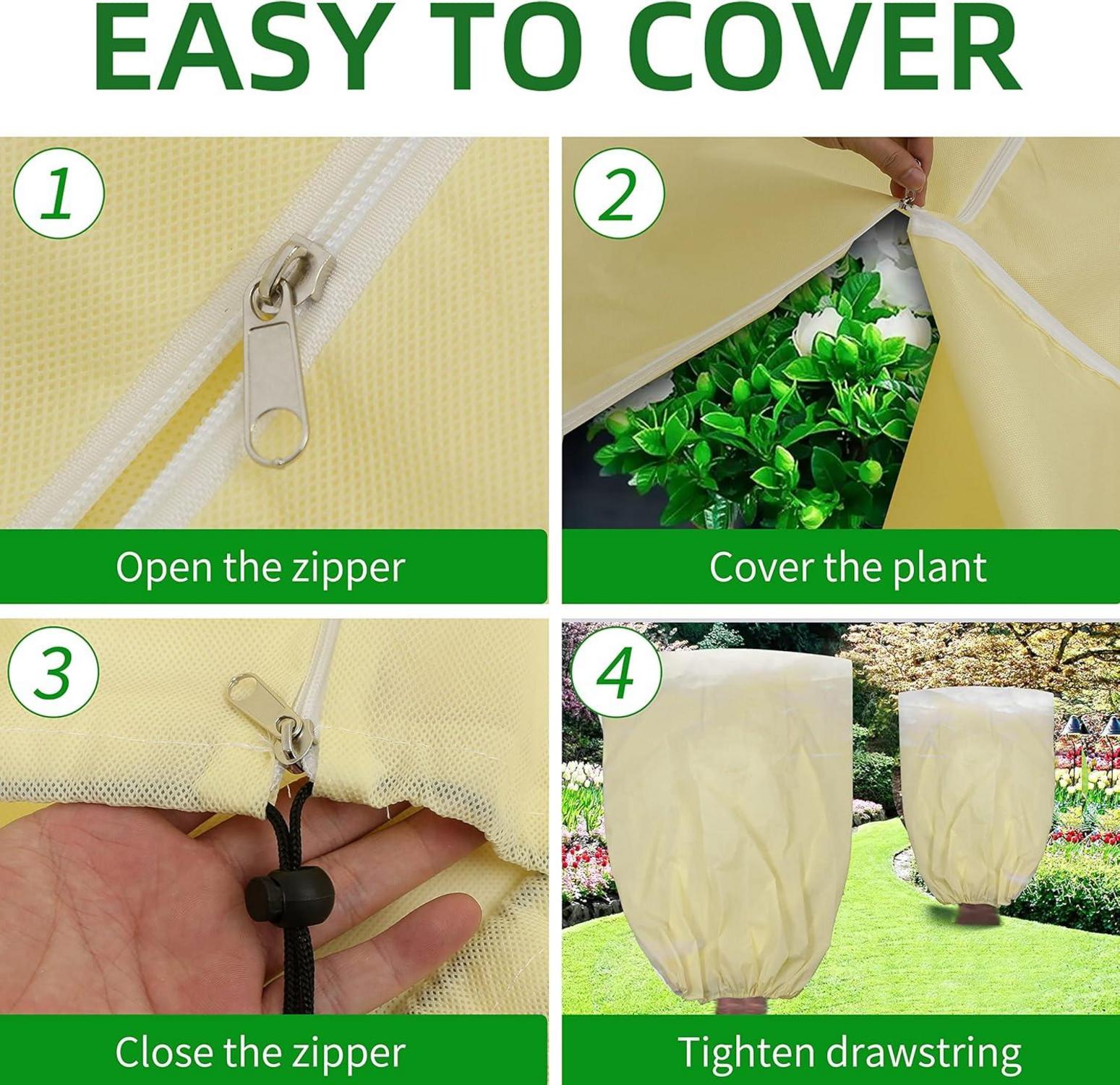 EASY TO COVER

1

Open the zipper

2

Cover the plant

3

Close the zipper

4

Tighten drawstring