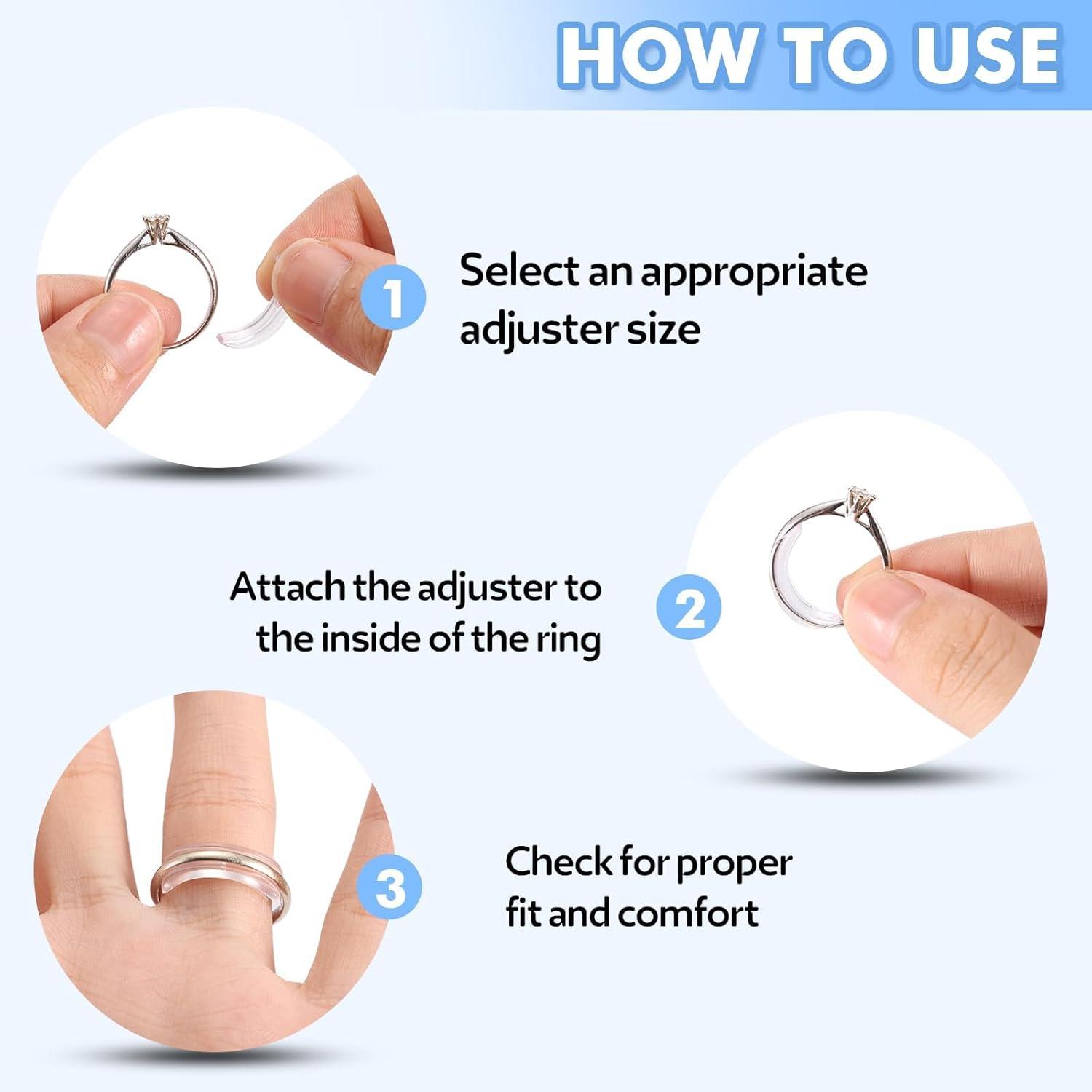 HOW TO USE

1

Select an appropriate adjuster size

Attach the adjuster to the inside of the ring

2

3

Check for proper fit and comfort