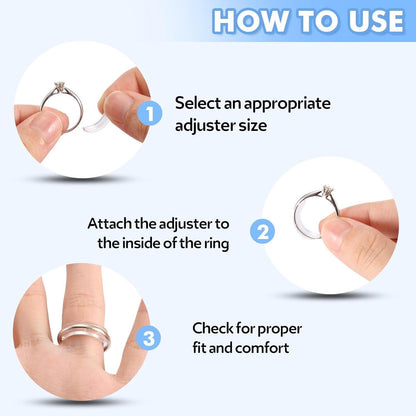 HOW TO USE

1 Select an appropriate adjuster size

Attach the adjuster to the inside of the ring 2

3 Check for proper fit and comfort