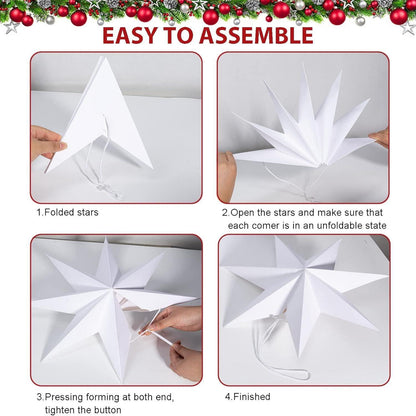 EASY TO ASSEMBLE

1.Folded stars

2.Open the stars and make sure that each comer is in an unfoldable state

3.Pressing forming at both end, tighten the button

4.Finished