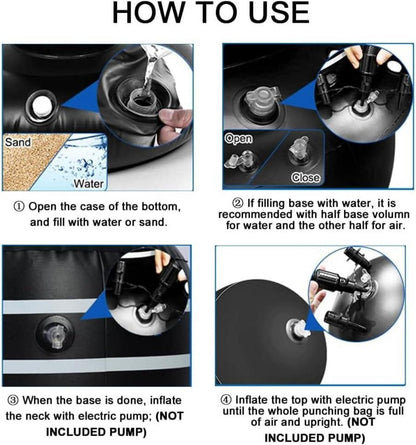 HOW TO USE

Sand

Water

① Open the case of the bottom, and fill with water or sand.

Open

Close

② If filling base with water, it is recommended with half base volumn for water and the other half for air.

③ When the base is done, inflate the neck with electric pump; (NOT INCLUDED PUMP)

④ Inflate the top with electric pump until the whole punching bag is full of air and upright. (NOT INCLUDED PUMP)