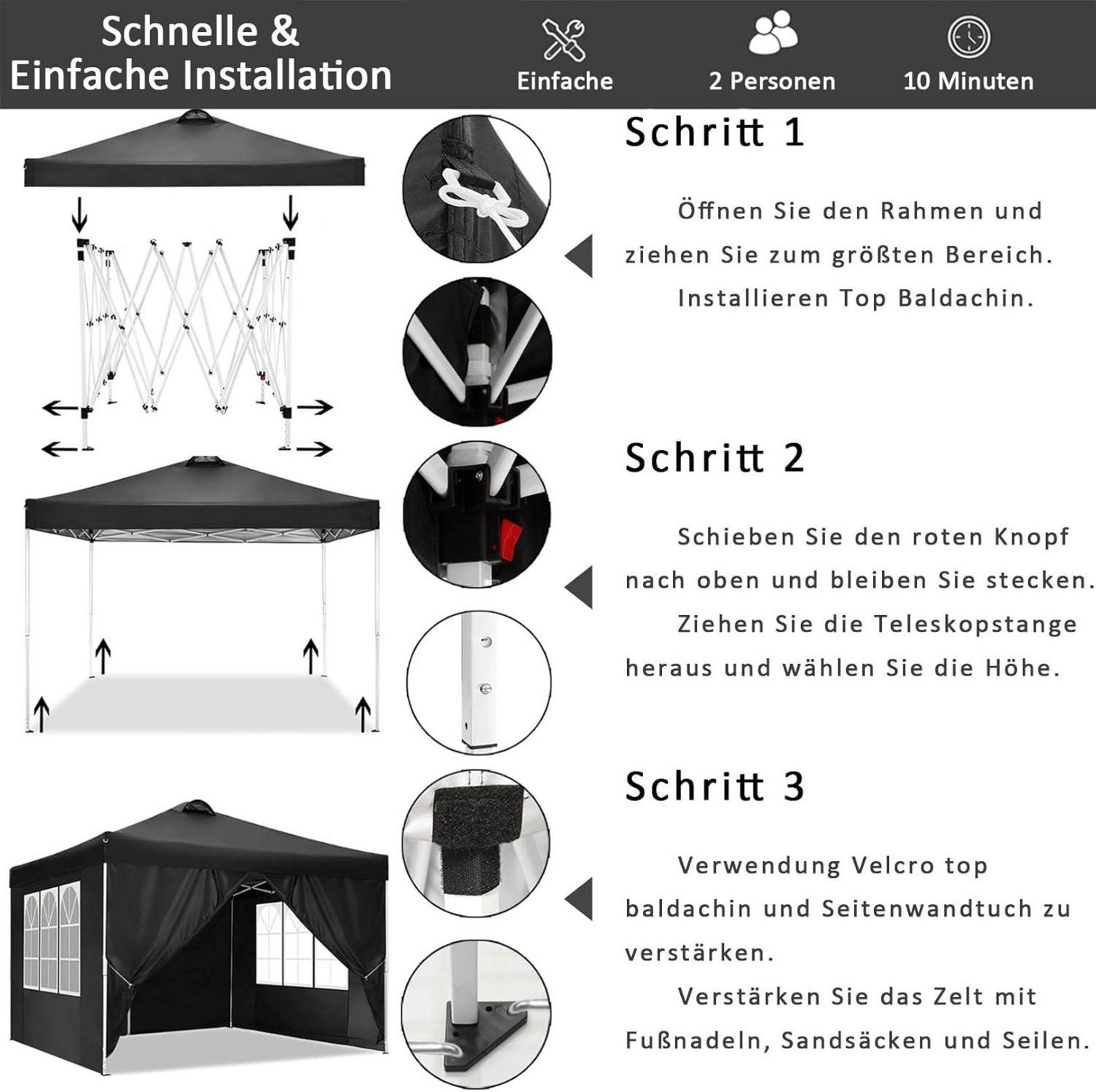 Schnelle & Einfache Installation

Einfache

2 Personen

10 Minuten

Schritt 1

Öffnen Sie den Rahmen und ziehen Sie zum größten Bereich.

Installieren Top Baldachin.

Schritt 2

Schieben Sie den roten Knopf nach oben und bleiben Sie stecken.

Ziehen Sie die Teleskopstange heraus und wählen Sie die Höhe.

Schritt 3

Verwendung Velcro top baldachin und Seitenwandtuch zu verstärken.

Verstärken Sie das Zelt mit Fußnadeln, Sandsäcken und Seilen.