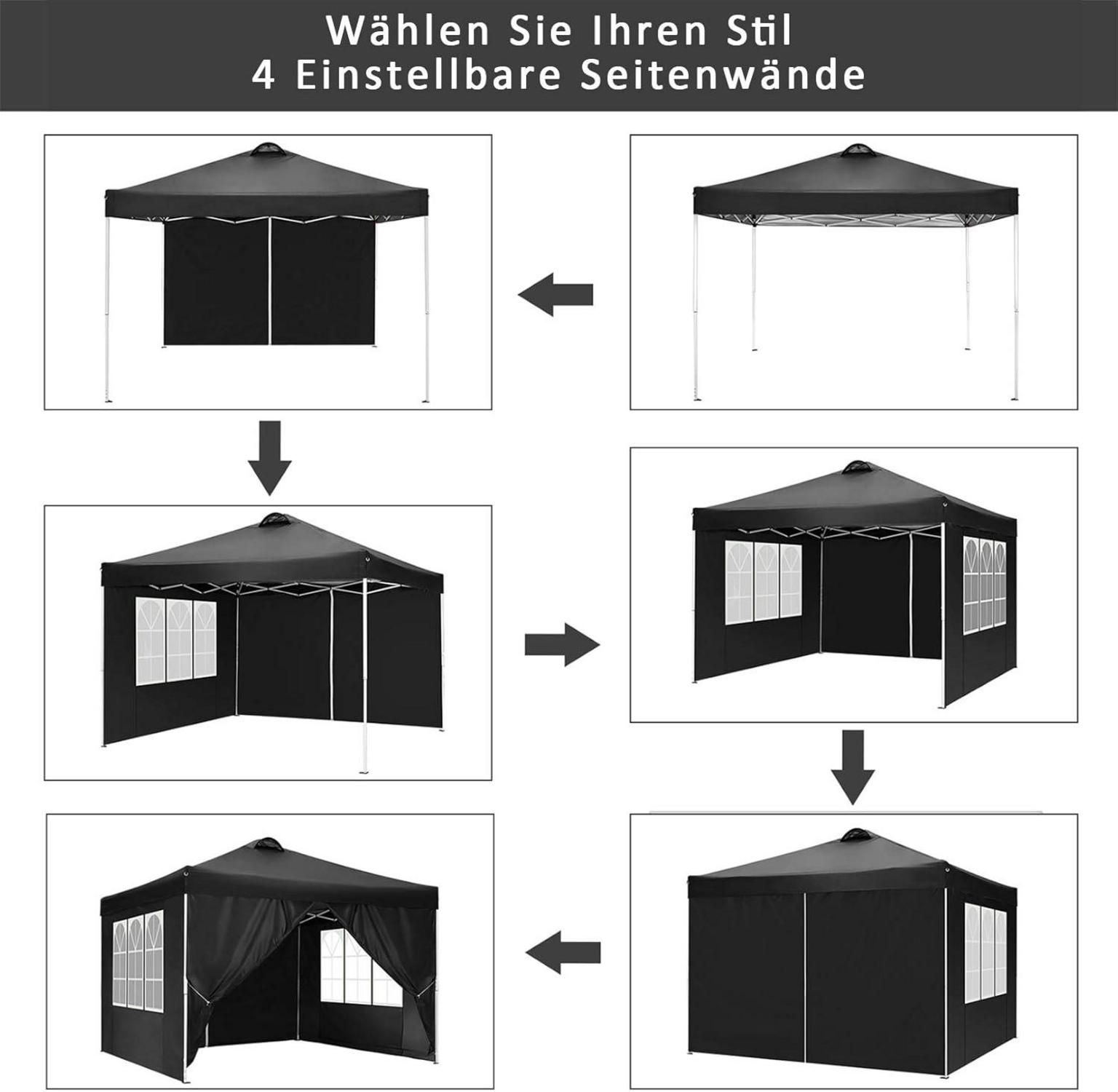 Wählen Sie Ihren Stil
4 Einstellbare Seitenwände