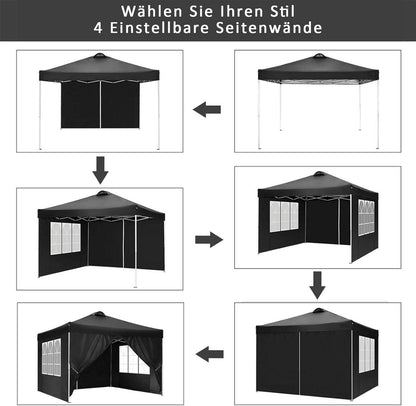 Wählen Sie Ihren Stil
4 Einstellbare Seitenwände