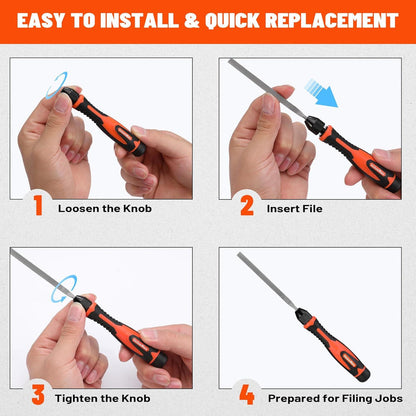 EASY TO INSTALL & QUICK REPLACEMENT

1 Loosen the Knob

2 Insert File

3 Tighten the Knob

4 Prepared for Filing Jobs