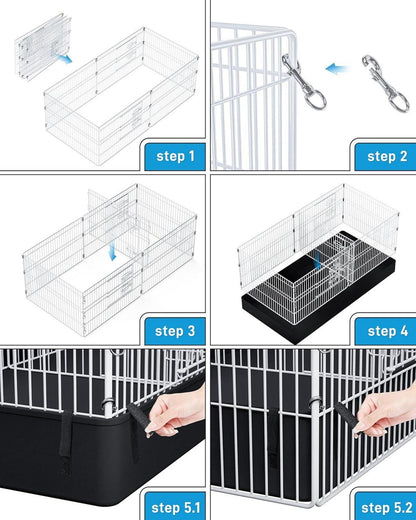 step 1

step 2

step 3

step 4

step 5.1

step 5.2