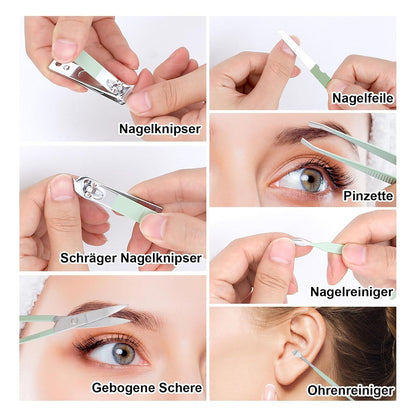 Nagelknipser

Schräger Nagelknipser

Gebogene Schere

Nagelfeile

Pinzette

Nagelreiniger

Ohrenreiniger