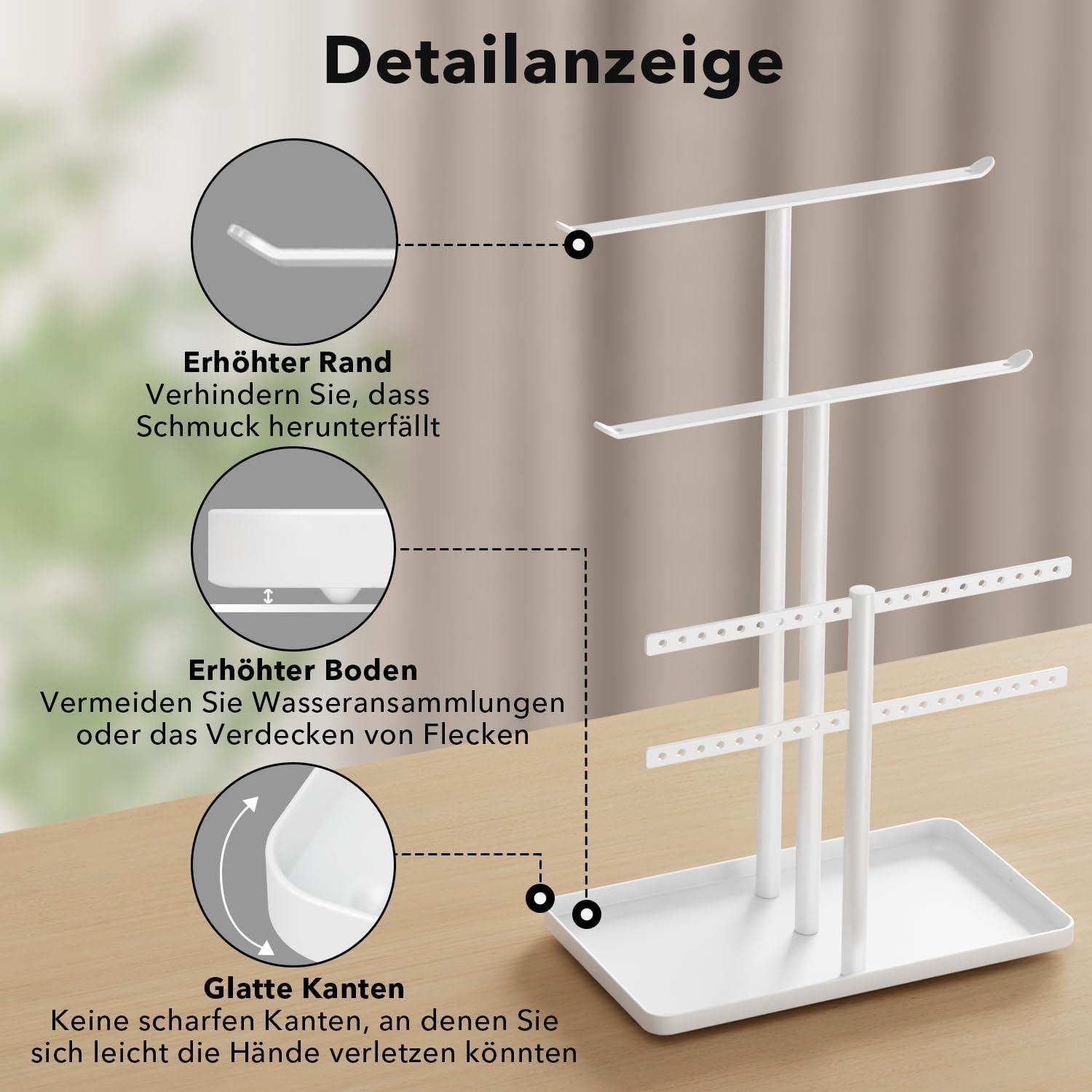 Detailanzeige

Erhöhter Rand
Verhindern Sie, dass Schmuck herunterfällt

Erhöhter Boden
Vermeiden Sie Wasseransammlungen oder das Verdecken von Flecken

Glatte Kanten
Keine scharfen Kanten, an denen Sie sich leicht die Hände verletzen könnten