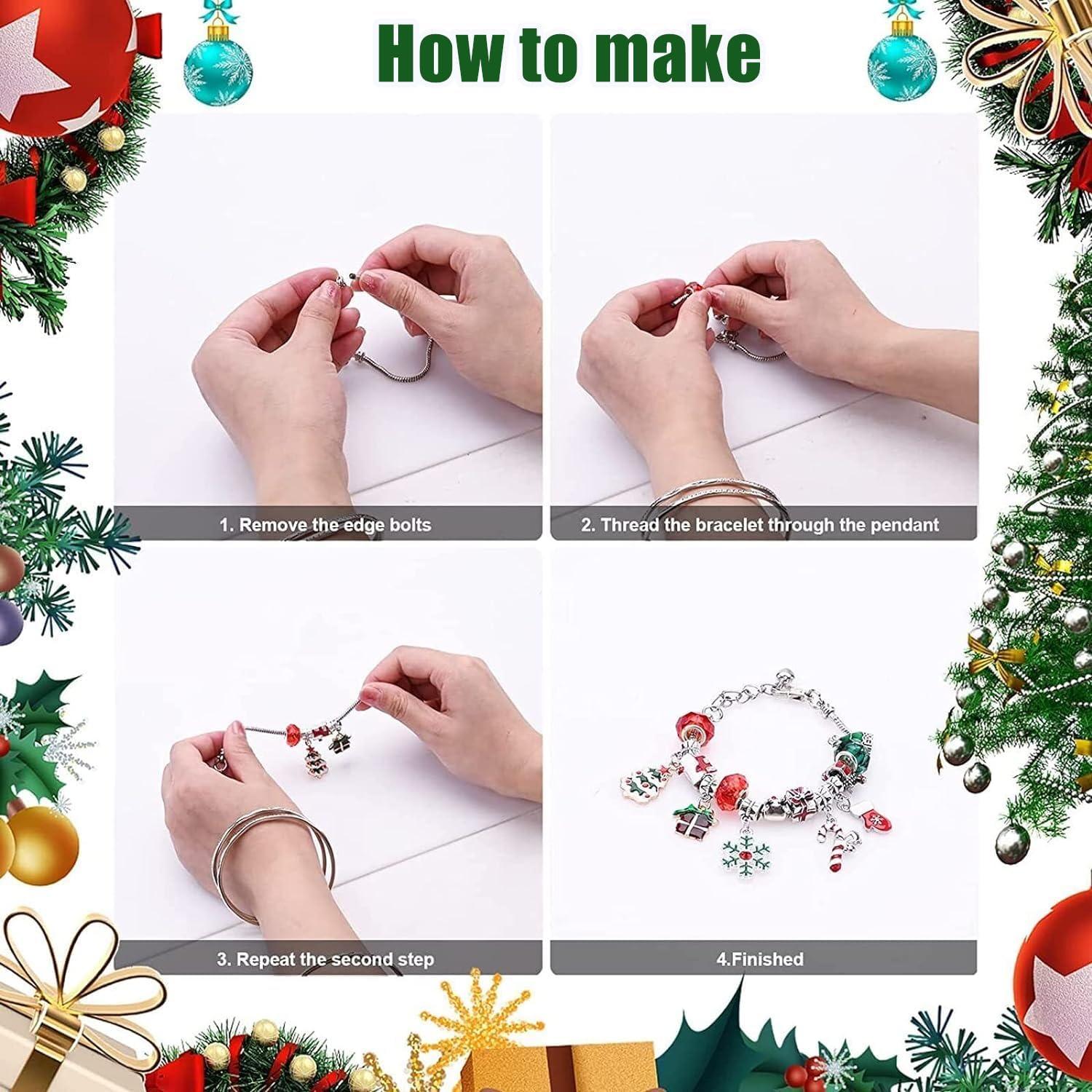 How to make

1. Remove the edge bolts

2. Thread the bracelet through the pendant

3. Repeat the second step

4.Finished