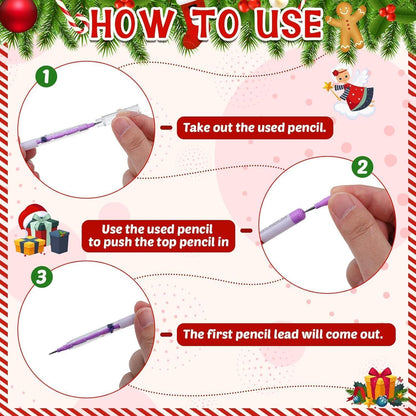 HOW TO USE

1

Take out the used pencil.

2

Use the used pencil to push the top pencil in

3

The first pencil lead will come out.