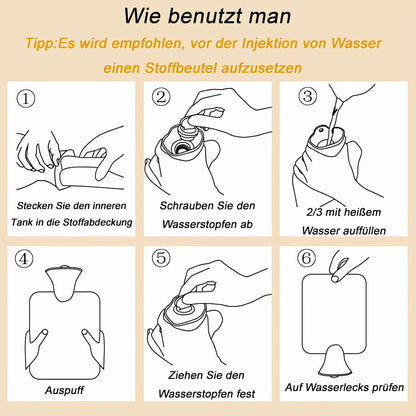 Wie benutzt man

Tipp:Es wird empfohlen, vor der Injektion von Wasser einen Stoffbeutel aufzusetzen

①
Stecken Sie den inneren Tank in die Stoffabdeckung

②
Schrauben Sie den Wasserstopfen ab

③
2/3 mit heißem Wasser auffüllen

④
Auspuff

⑤
Ziehen Sie den Wasserstopfen fest

⑥
Auf Wasserlecks prüfen