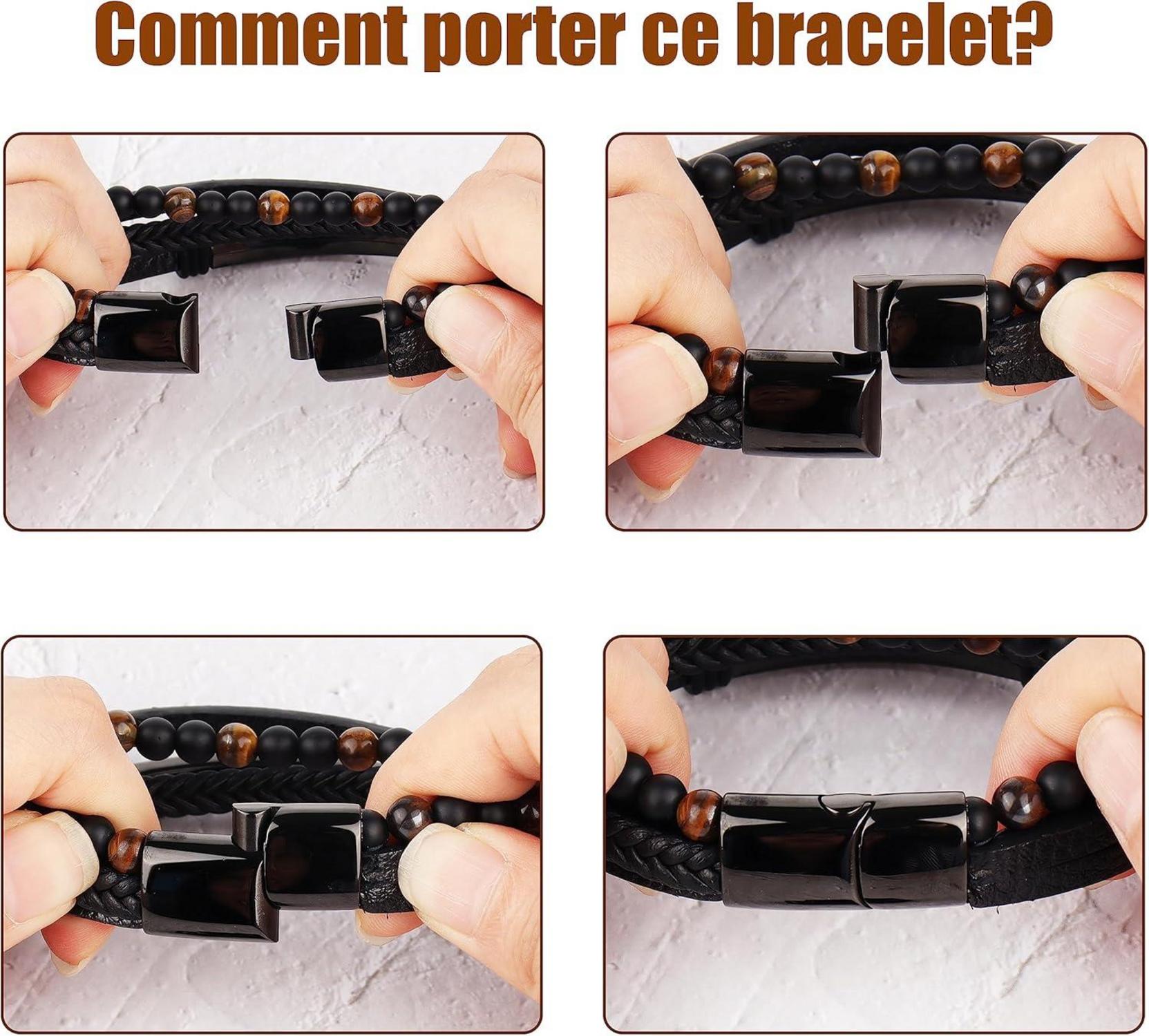 Comment porter ce bracelet?