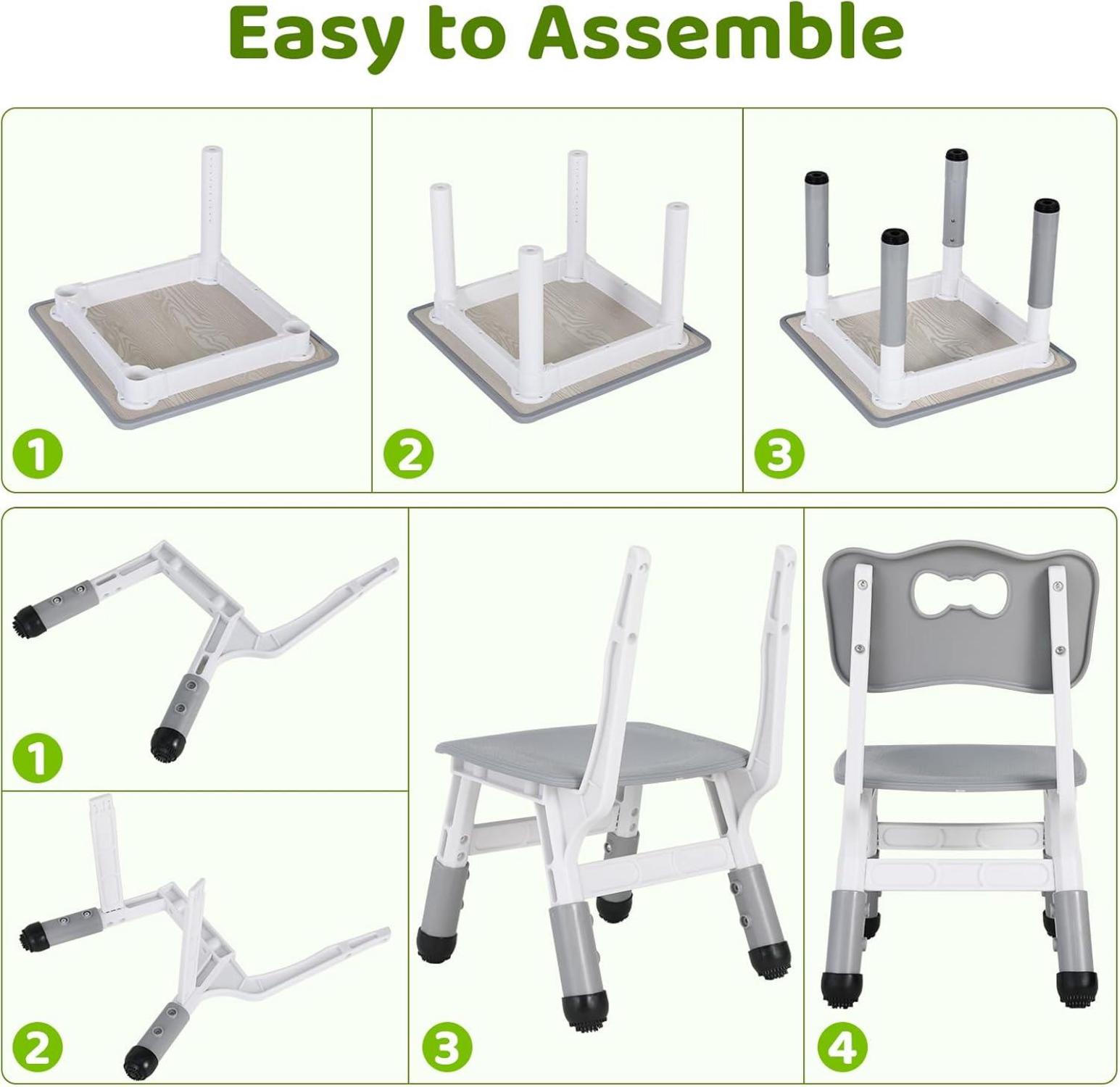 Easy to Assemble

1

2

3

1

2

3

4