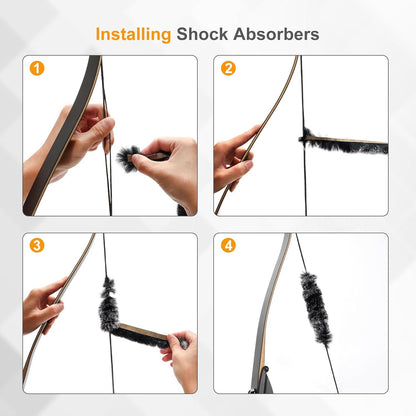 Installing Shock Absorbers

1

2

3

4