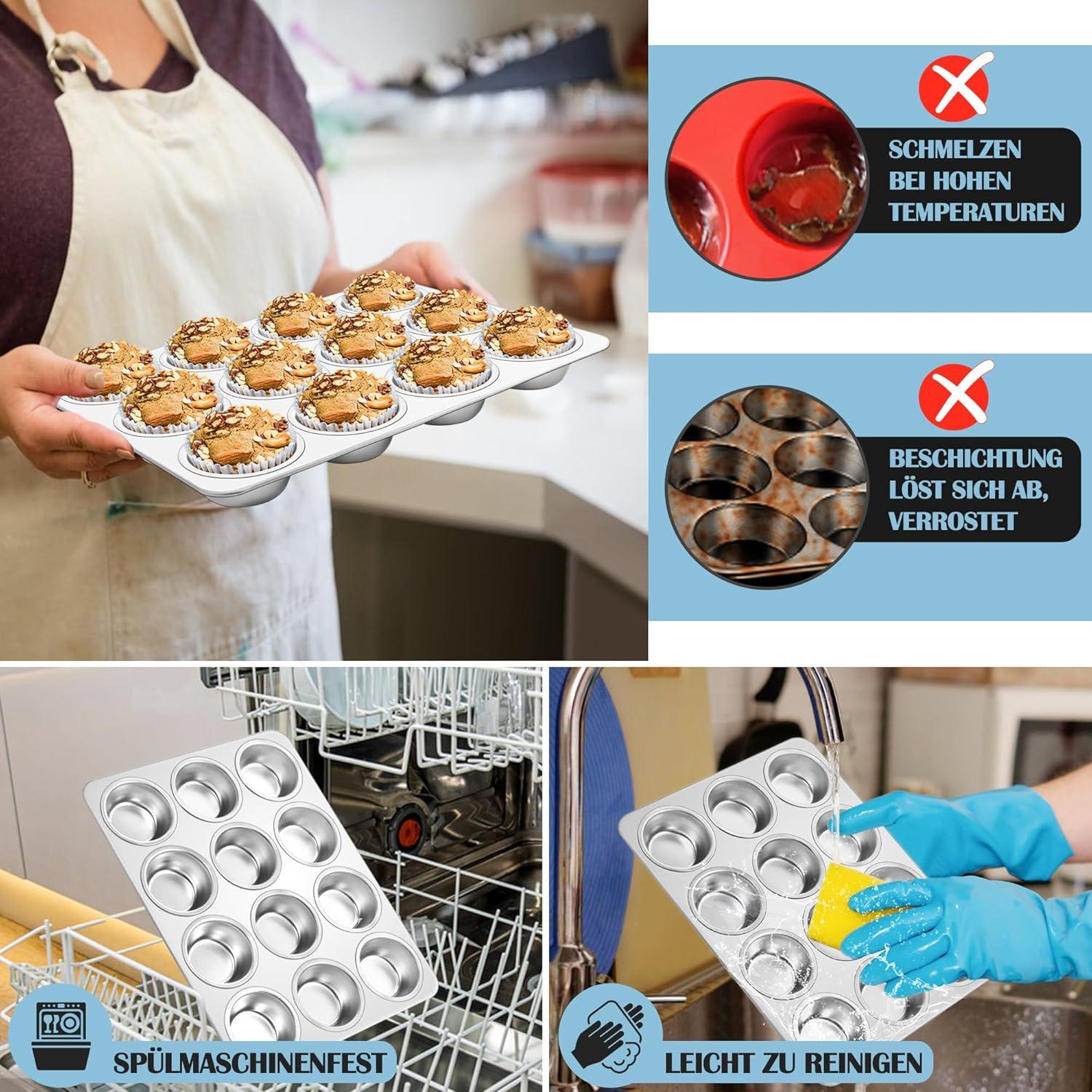 SCHMELZEN BEI HOHEN TEMPERATUREN

BESCHICHTUNG LÖST SICH AB, VERROSTET

SPÜLMASCHINENFEST

LEICHT ZU REINIGEN