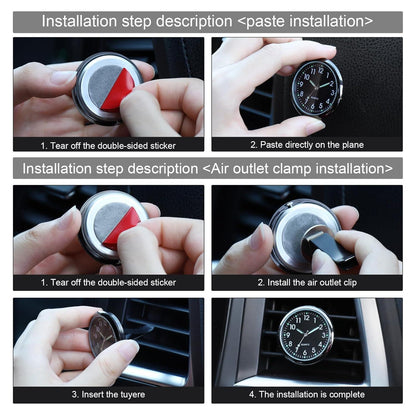 Installation step description <paste installation>

1. Tear off the double-sided sticker

2. Paste directly on the plane

Installation step description <Air outlet clamp installation>

1. Tear off the double-sided sticker

2. Install the air outlet clip

3. Insert the tuyere

4. The installation is complete