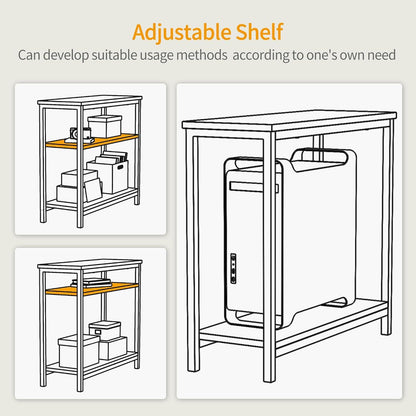 Adjustable Shelf

Can develop suitable usage methods  according to one's own need