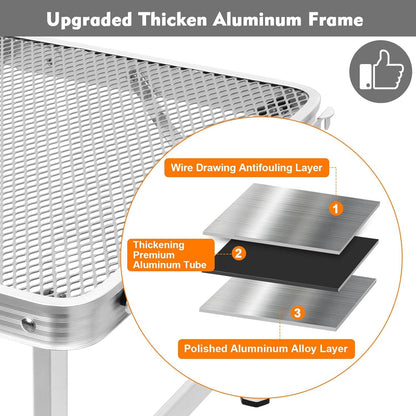 Upgraded Thicken Aluminum Frame

Wire Drawing Antifouling Layer

1

Thickening Premium Aluminum Tube

2

3

Polished Alumninum Alloy Layer