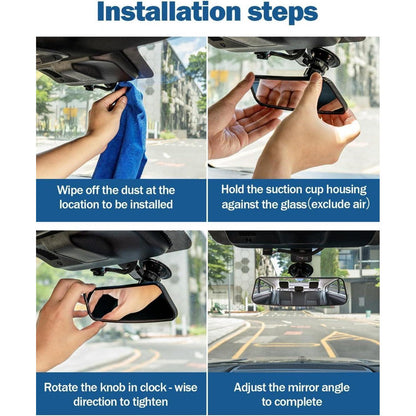 Installation steps

Wipe off the dust at the location to be installed

Hold the suction cup housing against the glass(exclude air)

Rotate the knob in clock - wise direction to tighten

Adjust the mirror angle to complete